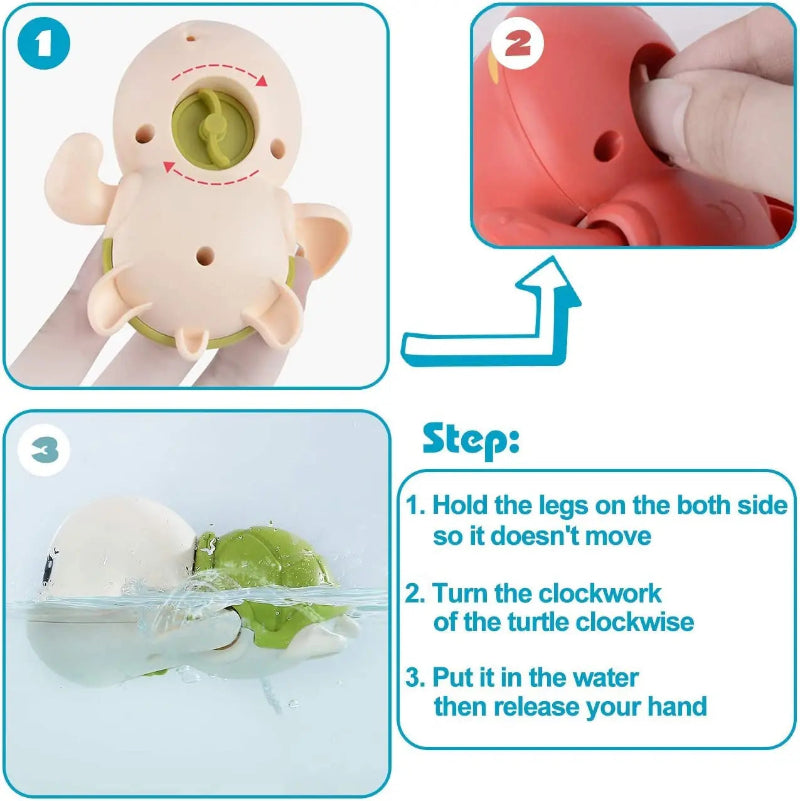 1

2

3

Step:

1. Hold the legs on the both side so it doesn't move

2. Turn the clockwork of the turtle clockwise

3. Put it in the water then release your hand